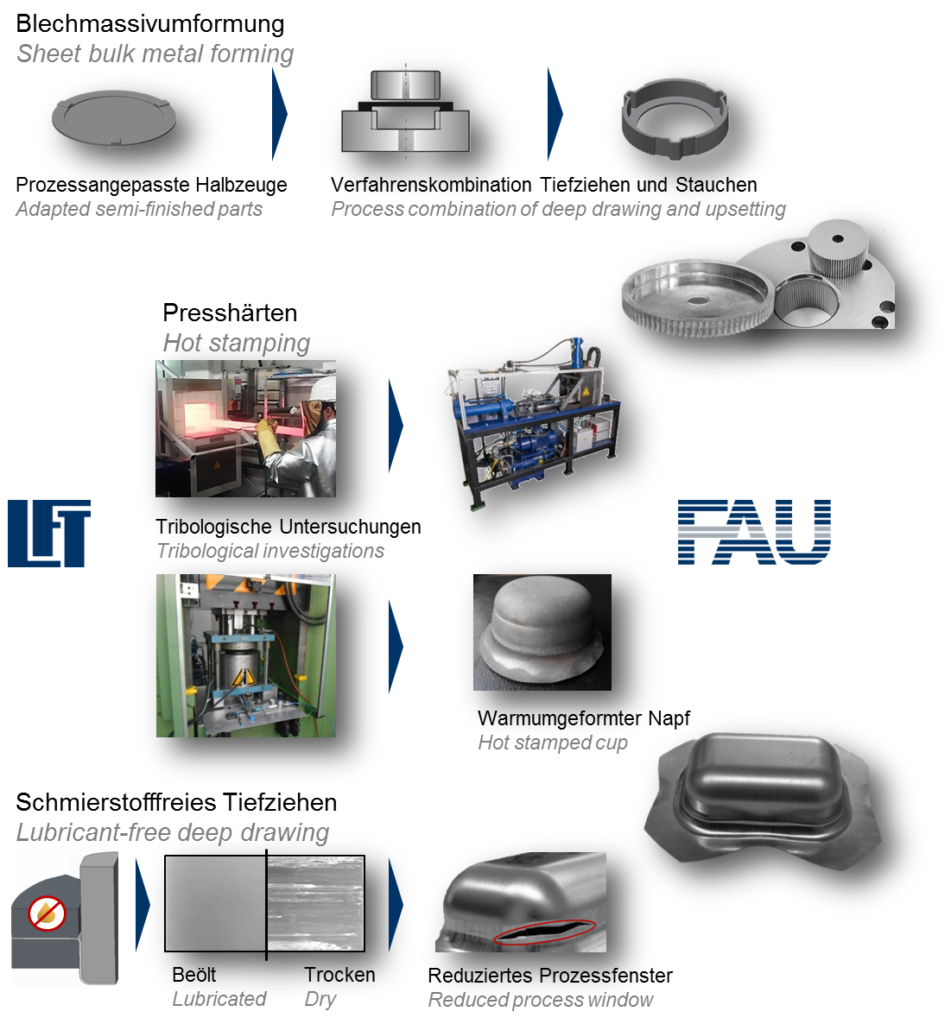 Blechmassivumformung
Sheet bulk metal forming

Prozessangepasste Halbzeuge
Adapted semi-finished parts

Verfahrenskombination Tiefziehen und Stauchen
Process combination of deep drawing and upsetting

Presshärten
Hot stamping

LFT

Tribologische Untersuchungen
Tribological investigations

FAU

Warmumgeformter Napf
Hot stamped cup

Schmierstofffreies Tiefziehen
Lubricant-free deep drawing

Beölt
Lubricated

Trocken
Dry

Reduziertes Prozessfenster
Reduced process window